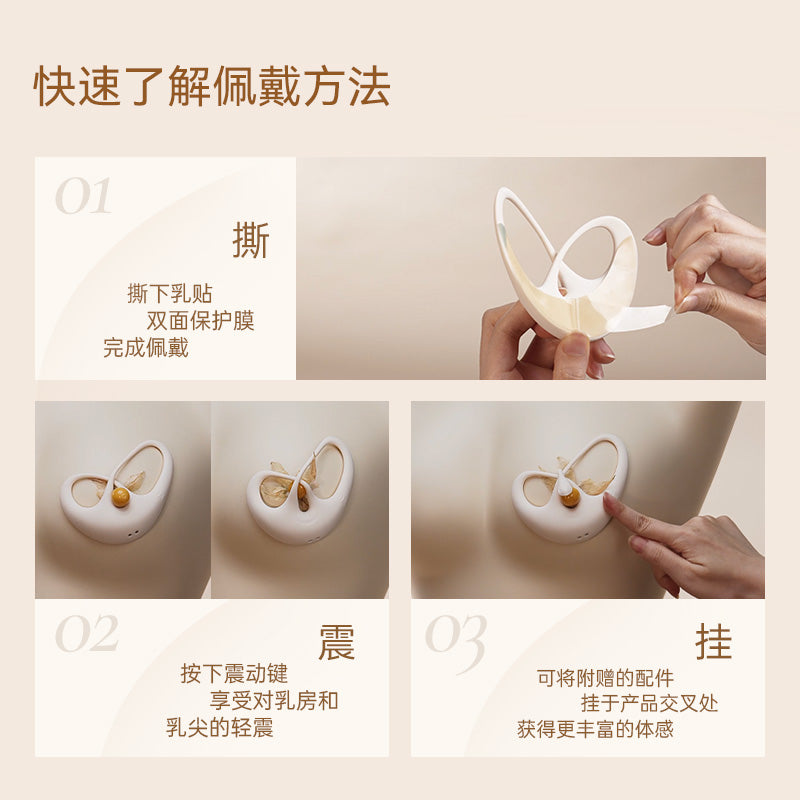 快速了解佩戴方法

01

撕

撕下乳贴
双面保护膜
完成佩戴

02

震

按下震动键
享受对乳房和
乳尖的轻震

03

挂

可将附赠的配件
挂于产品交叉处
获得更丰富的体感